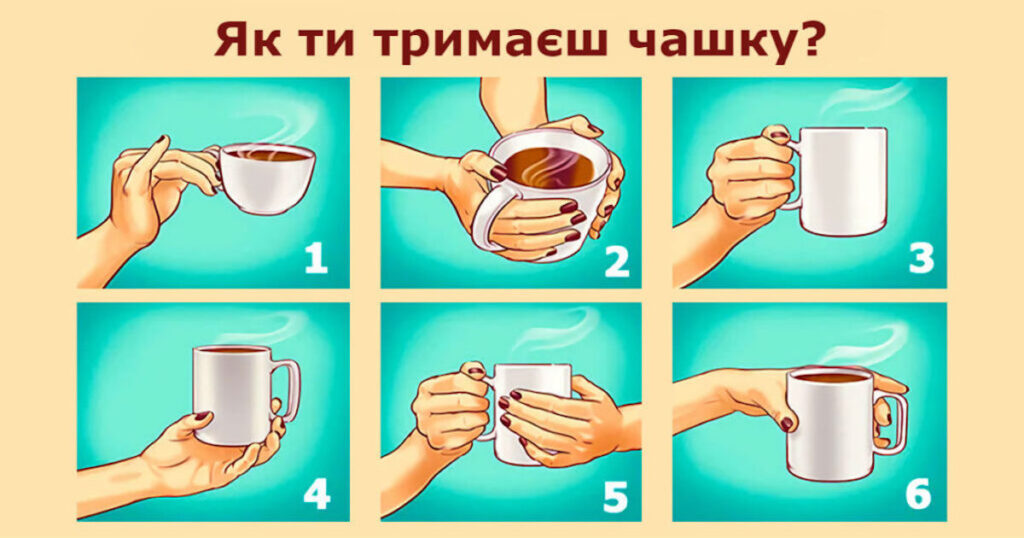 Як ти тримаєш чашку?

1

2

3

4

5

6